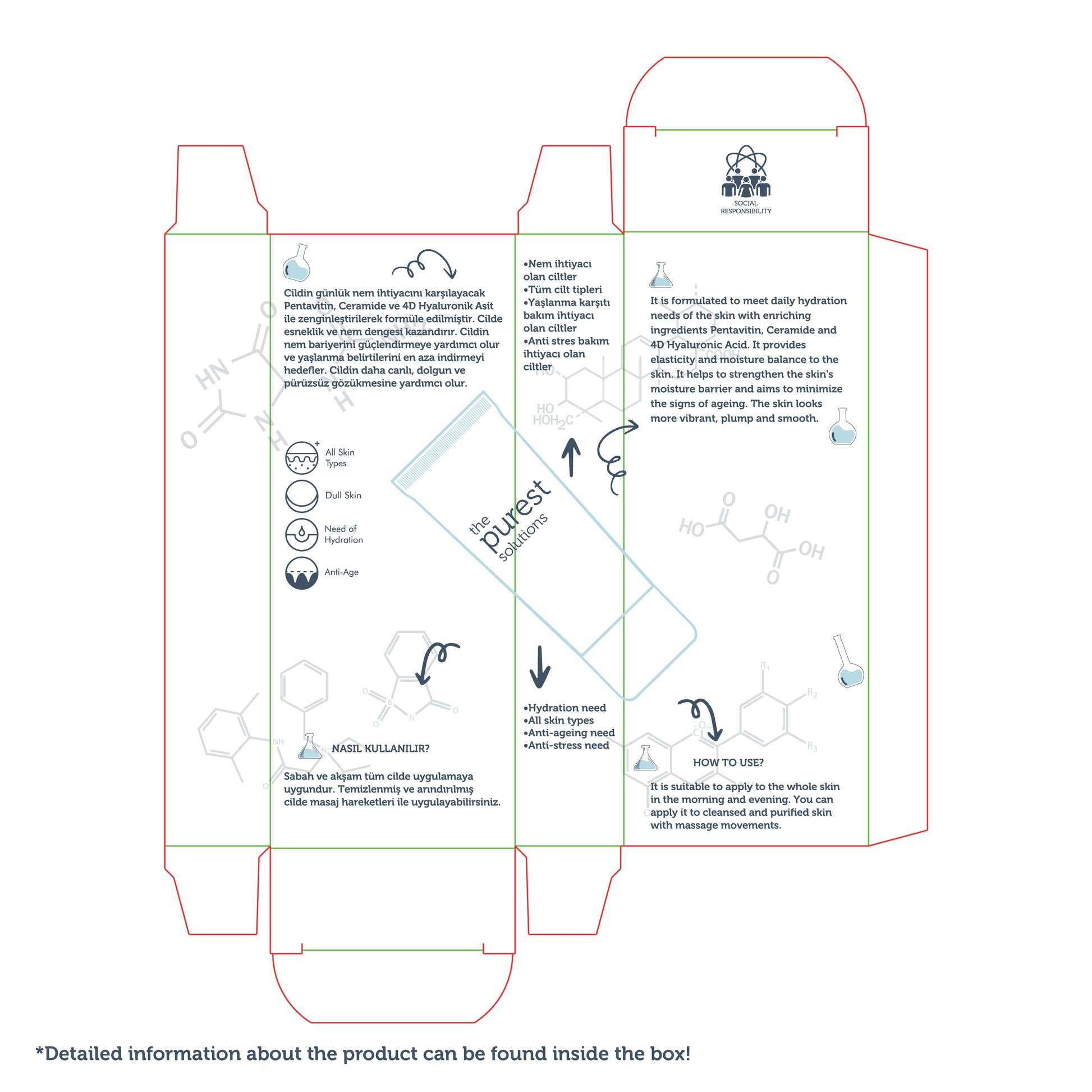 SOCIAL RESPONSIBILITY

Cildin günlük nem ihtiyacını karşılayacak Pentavitin, Ceramide ve 4D Hyaluronik Asit ile zenginleştirilerek formüle edilmiştir. Cilde esneklik ve nem dengesi kazandırır. Cildin nem bariyerini güçlendirmeye yardımcı olur ve yaşlanma belirtilerini en aza indirmeyi hedefler. Cildin daha canlı, dolgun ve pürüzsüz gözükmesine yardımcı olur.

All Skin Types

Dull Skin

Need of Hydration

Anti-Age

NASIL KULLANILIR?

Sabah ve akşam tüm cilde uygulamaya uygundur. Temizlenmiş ve arındırılmış cilde masaj hareketleri ile uygulayabilirsiniz.

•Nem ihtiyacı olan ciltler
•Tüm cilt tipleri
•Yaşlanma karşıtı bakım ihtiyacı olan ciltler
•Anti stres bakım ihtiyacı olan ciltler

the purest solutions

•Hydration need
•All skin types
•Anti-ageing need
•Anti-stress need

It is formulated to meet daily hydration needs of the skin with enriching ingredients Pentavitin, Ceramide and 4D Hyaluronic Acid. It provides elasticity and moisture balance to the skin. It helps to strengthen the skin's moisture barrier and aims to minimize the signs of ageing. The skin looks more vibrant, plump and smooth.

HOW TO USE?

It is suitable to apply to the whole skin in the morning and evening. You can apply it to cleansed and purified skin with massage movements.

*Detailed information about the product can be found inside the box!